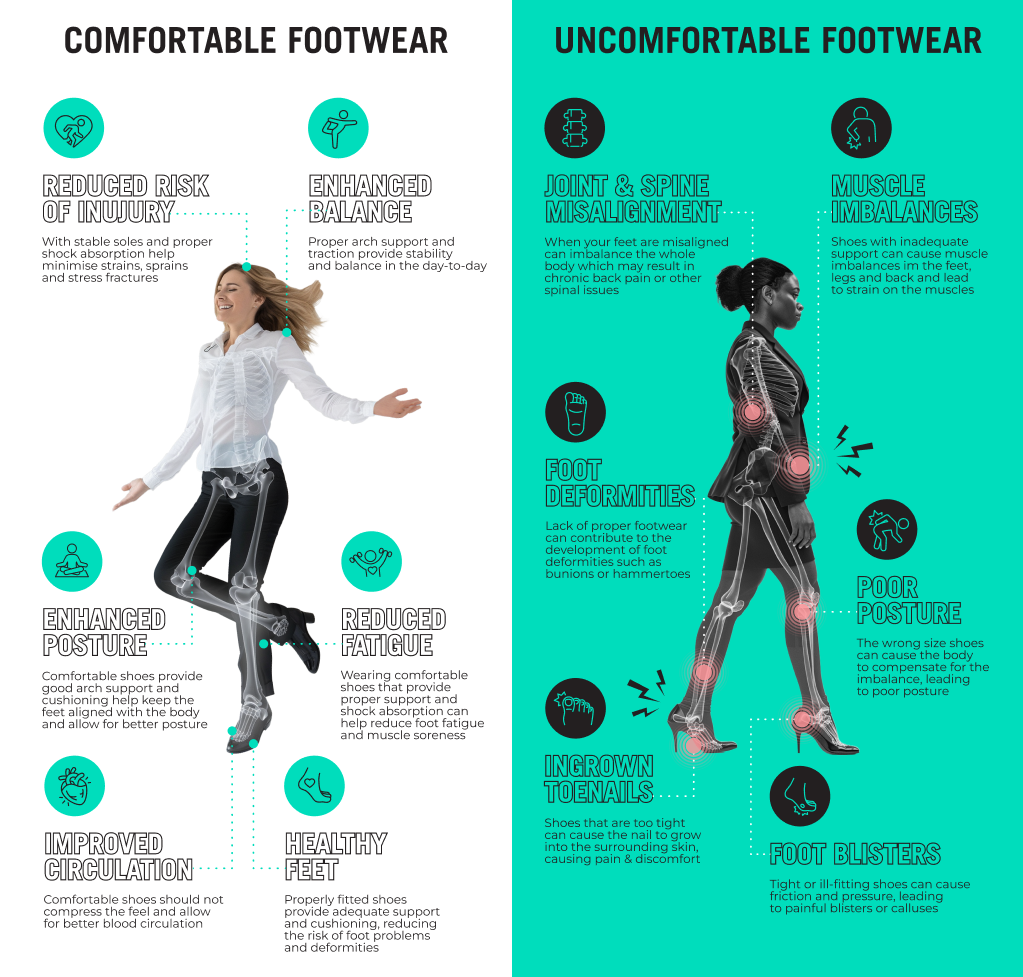 COMFORTABLE FOOTWEAR

REDUCED RISK OF INUJURY

With stable soles and proper shock absorption help minimise strains, sprains and stress fractures

ENHANCED BALANCE

Proper arch support and traction provide stability and balance in the day-to-day

ENHANCED POSTURE

Comfortable shoes provide good arch support and cushioning help keep the feet aligned with the body and allow for better posture

REDUCED FATIGUE

Wearing comfortable shoes that provide proper support and shock absorption can help reduce foot fatigue and muscle soreness

IMPROVED CIRCULATION

Comfortable shoes should not compress the feel and allow for better blood circulation

HEALTHY FEET

Properly fitted shoes provide adequate support and cushioning, reducing the risk of foot problems and deformities

UNCOMFORTABLE FOOTWEAR

JOINT & SPINE MISALIGNMENT

When your feet are misaligned can imbalance the whole body which may result in chronic back pain or other spinal issues

MUSCLE IMBALANCES

Shoes with inadequate support can cause muscle imbalances im the feet, legs and back and lead to strain on the muscles

FOOT DEFORMITIES

Lack of proper footwear can contribute to the development of foot deformities such as bunions or hammertoes

POOR POSTURE

The wrong size shoes can cause the body to compensate for the imbalance, leading to poor posture

INGROWN TOENAILS

Shoes that are too tight can cause the nail to grow into the surrounding skin, causing pain & discomfort

FOOT BLISTERS

Tight or ill-fitting shoes can cause friction and pressure, leading to painful blisters or calluses